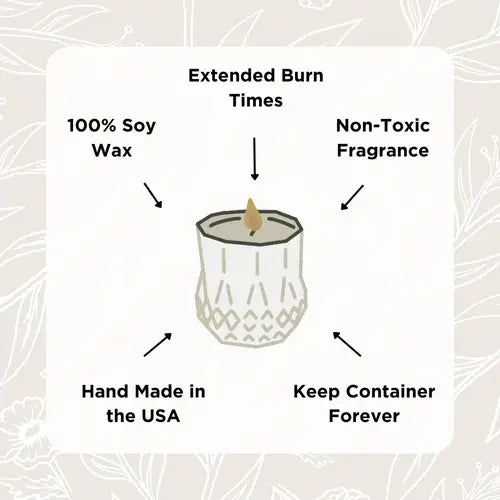 Extended Burn Times

100% Soy Wax

Non-Toxic Fragrance

Hand Made in the USA

Keep Container Forever